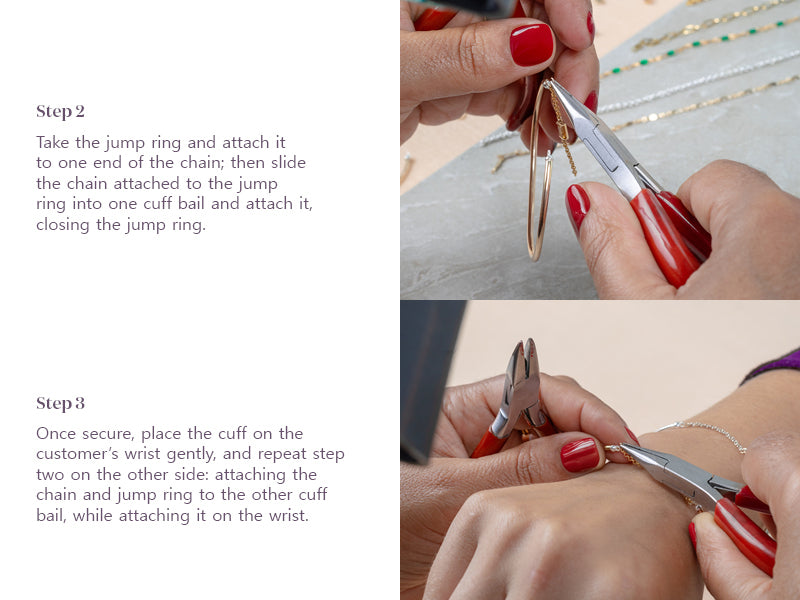 Step 2

Take the jump ring and attach it to one end of the chain; then slide the chain attached to the jump ring into one cuff bail and attach it, closing the jump ring.

Step 3

Once secure, place the cuff on the customer's wrist gently, and repeat step two on the other side: attaching the chain and jump ring to the other cuff bail, while attaching it on the wrist.